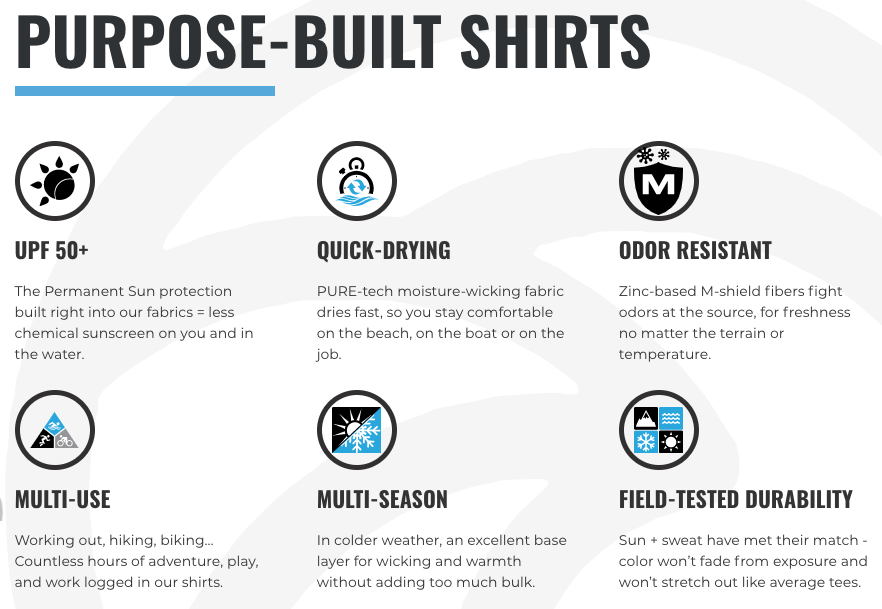 PURPOSE-BUILT SHIRTS

UPF 50+

The Permanent Sun protection built right into our fabrics = less chemical sunscreen on you and in the water.

QUICK-DRYING

PURE-tech moisture-wicking fabric dries fast, so you stay comfortable on the beach, on the boat or on the job.

M

ODOR RESISTANT

Zinc-based M-shield fibers fight odors at the source, for freshness no matter the terrain or temperature.

MULTI-USE

Working out, hiking, biking... Countless hours of adventure, play, and work logged in our shirts.

MULTI-SEASON

In colder weather, an excellent base layer for wicking and warmth without adding too much bulk.

FIELD-TESTED DURABILITY

Sun + sweat have met their match - color won't fade from exposure and won't stretch out like average tees.